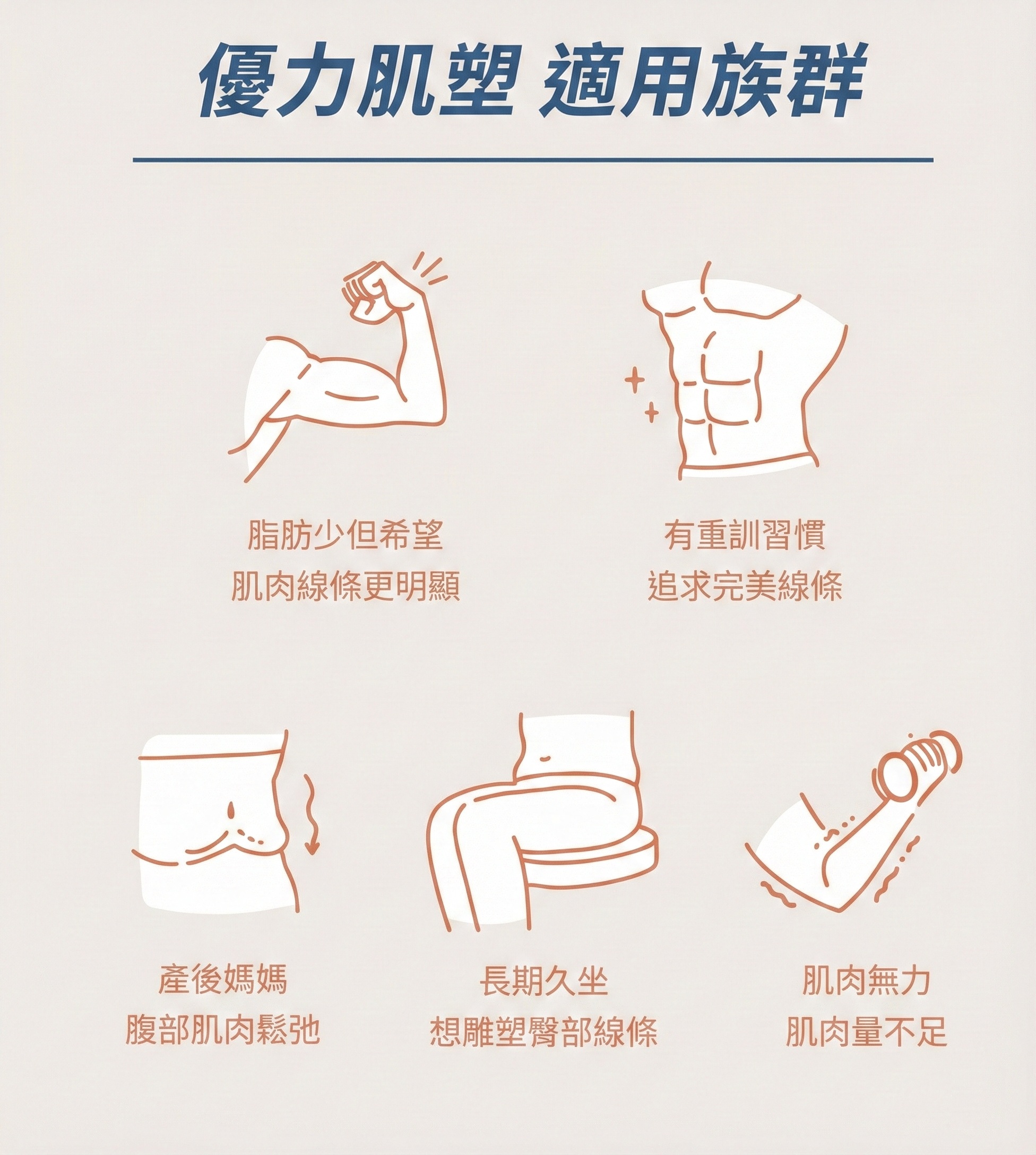 優力肌塑 適用族群

脂肪少但希望
肌肉線條更明顯

有重訓習慣
追求完美線條

產後媽媽
腹部肌肉鬆弛

長期久坐
想雕塑臀部線條

肌肉無力
肌肉量不足